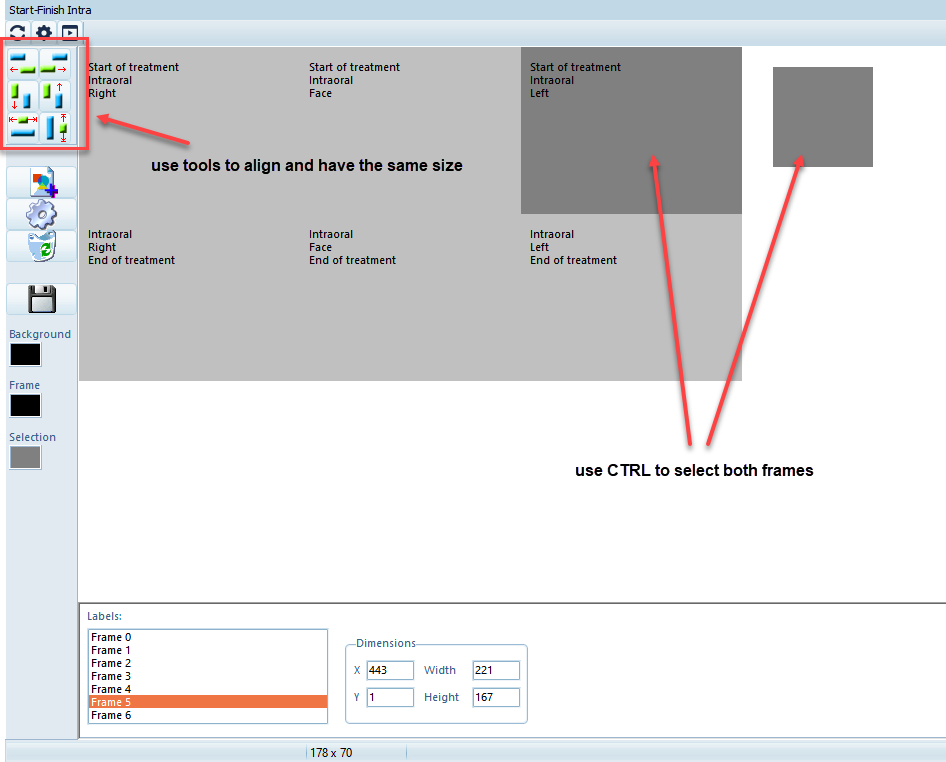 Start-Finish Intra

Start of treatment
Intraoral
Right

Start of treatment
Intraoral
Face

Start of treatment
Intraoral
Left

use tools to align and have the same size

Intraoral
Right
End of treatment

Intraoral
Face
End of treatment

Intraoral
Left
End of treatment

Background

Frame

Selection

use CTRL to select both frames

Labels:

Frame 0
Frame 1
Frame 2
Frame 3
Frame 4
Frame 5
Frame 6

Dimensions

X 443 Width 221

Y 1 Height 167

178 x 70